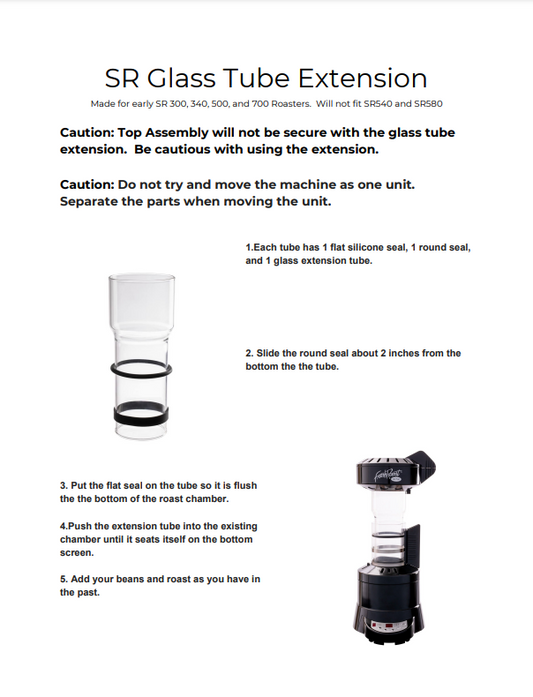 SR Glass Tube Extension

Made for early SR 300, 340, 500, and 700 Roasters. Will not fit SR540 and SR580

Caution: Top Assembly will not be secure with the glass tube extension. Be cautious with using the extension.

Caution: Do not try and move the machine as one unit. Separate the parts when moving the unit.

1.Each tube has 1 flat silicone seal, 1 round seal, and 1 glass extension tube.

2. Slide the round seal about 2 inches from the bottom the the tube.

3. Put the flat seal on the tube so it is flush the the bottom of the roast chamber.

4.Push the extension tube into the existing chamber until it seats itself on the bottom screen.

5. Add your beans and roast as you have in the past.

FreshRoast